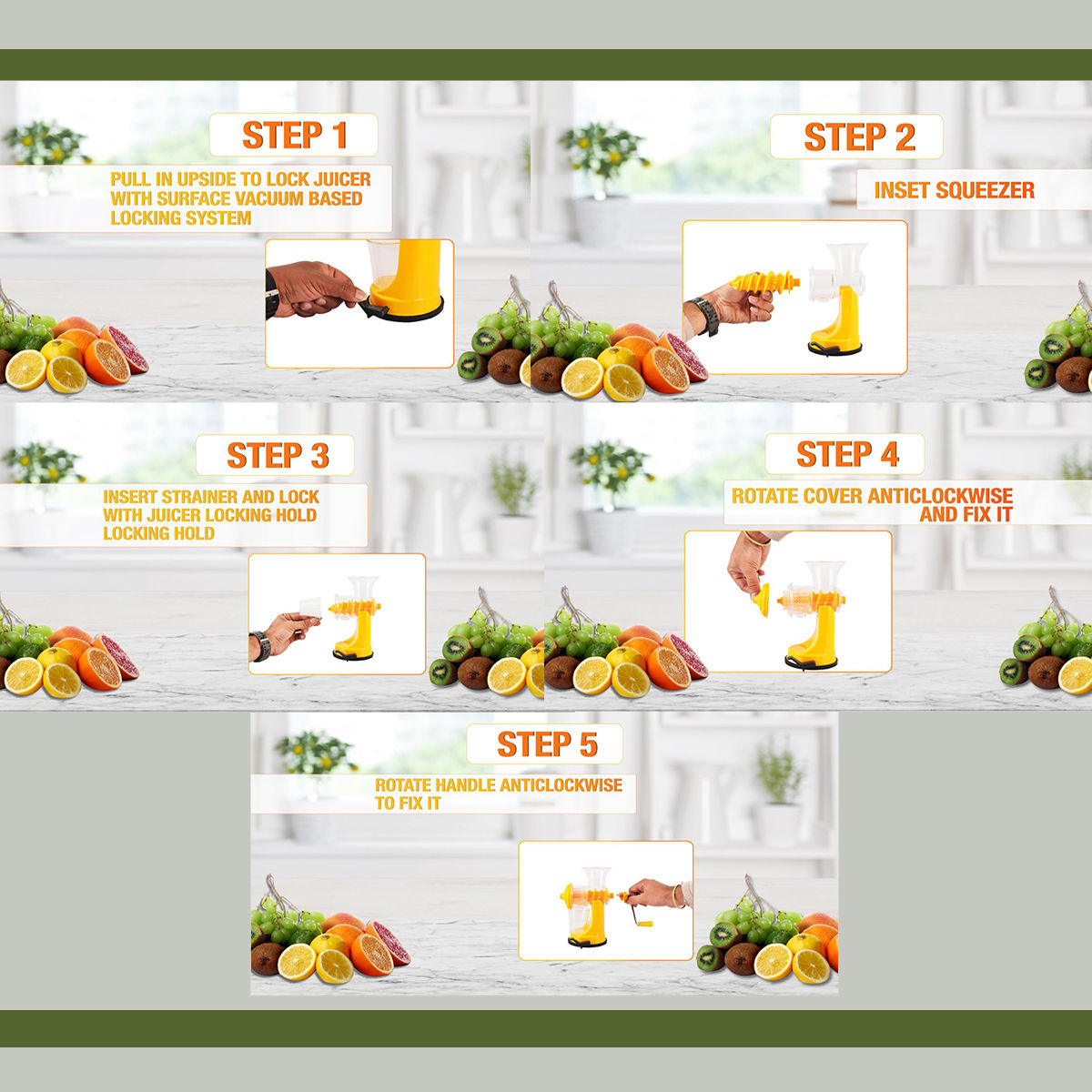 STEP 1

PULL IN UPSIDE TO LOCK JUICER WITH SURFACE VACUUM BASED LOCKING SYSTEM

STEP 2

INSET SQUEEZER

STEP 3

INSERT STRAINER AND LOCK WITH JUICER LOCKING HOLD LOCKING HOLD

STEP 4

ROTATE COVER ANTICLOCKWISE AND FIX IT

STEP 5

ROTATE HANDLE ANTICLOCKWISE TO FIX IT